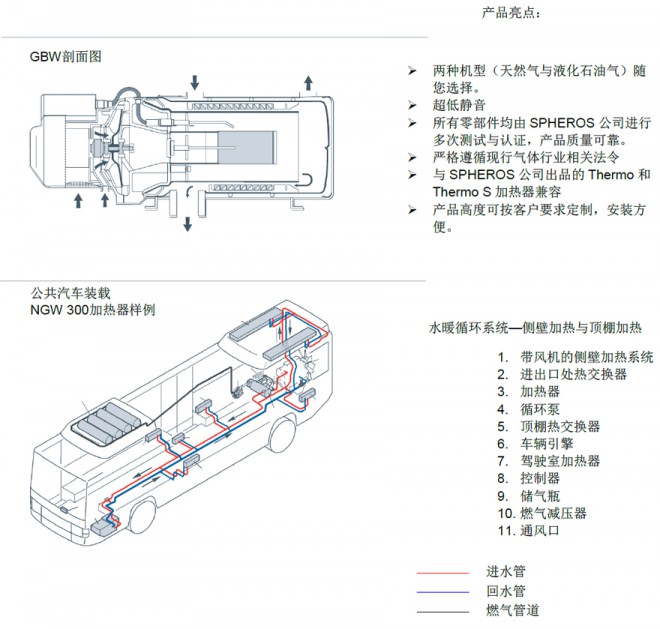 产品亮点：

GBW剖面图

➢ 两种机型（天然气与液化石油气）随您选择。
➢ 超低静音
➢ 所有零部件均由 SPHEROS 公司进行多次测试与认证，产品质量可靠。
➢ 严格遵循现行气体行业相关法令
➢ 与 SPHEROS 公司出品的 Thermo 和 Thermo S 加热器兼容
➢ 产品高度可按客户要求定制，安装方便。

公共汽车装载
NGW 300加热器样例

水暖循环系统—侧壁加热与顶棚加热

1. 带风机的侧壁加热系统
2. 进出口处热交换器
3. 加热器
4. 循环泵
5. 顶棚热交换器
6. 车辆引擎
7. 驾驶室加热器
8. 控制器
9. 储气瓶
10. 燃气减压器
11. 通风口

进水管
回水管
燃气管道